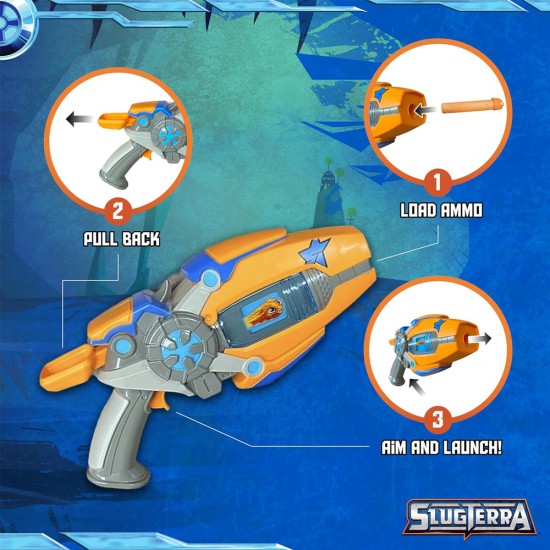 1
LOAD AMMO

2
PULL BACK

3
AIM AND LAUNCH!

SLUGTERRA